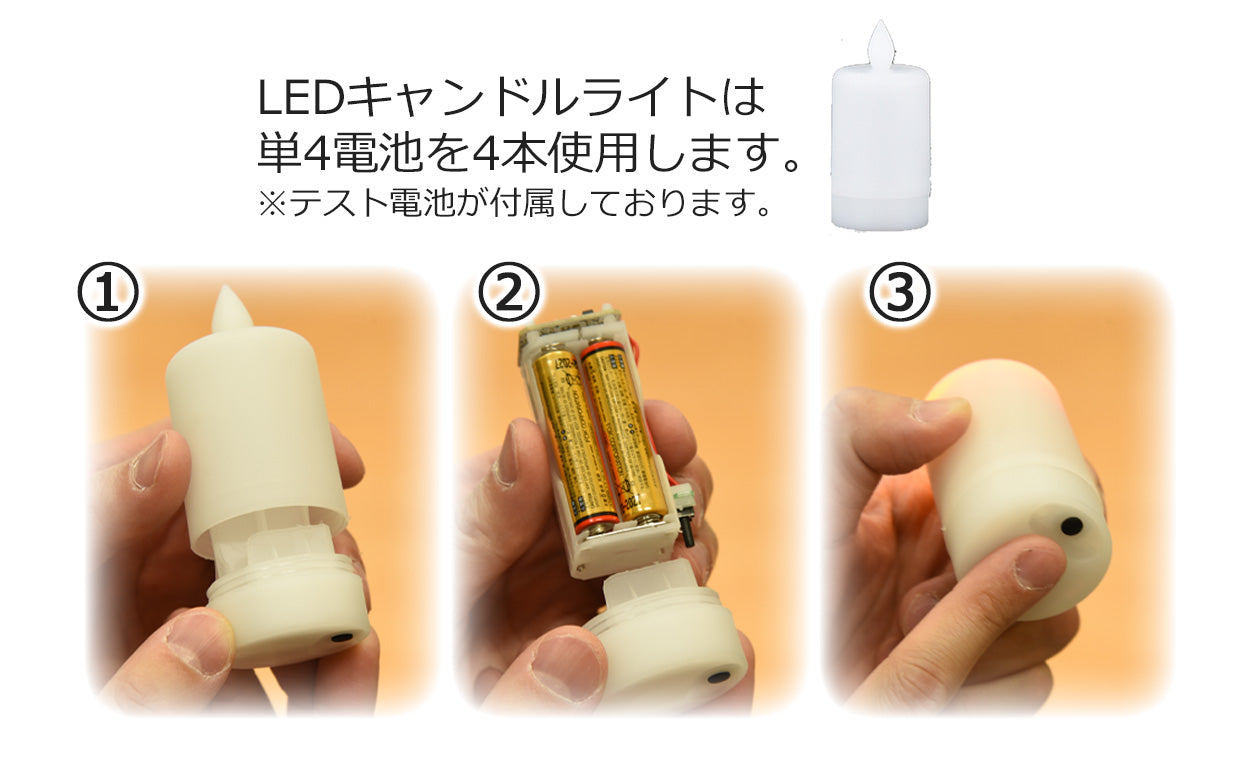 LEDキャンドルライトは
単4電池を4本使用します。
※テスト電池が付属しております。

①

②

③